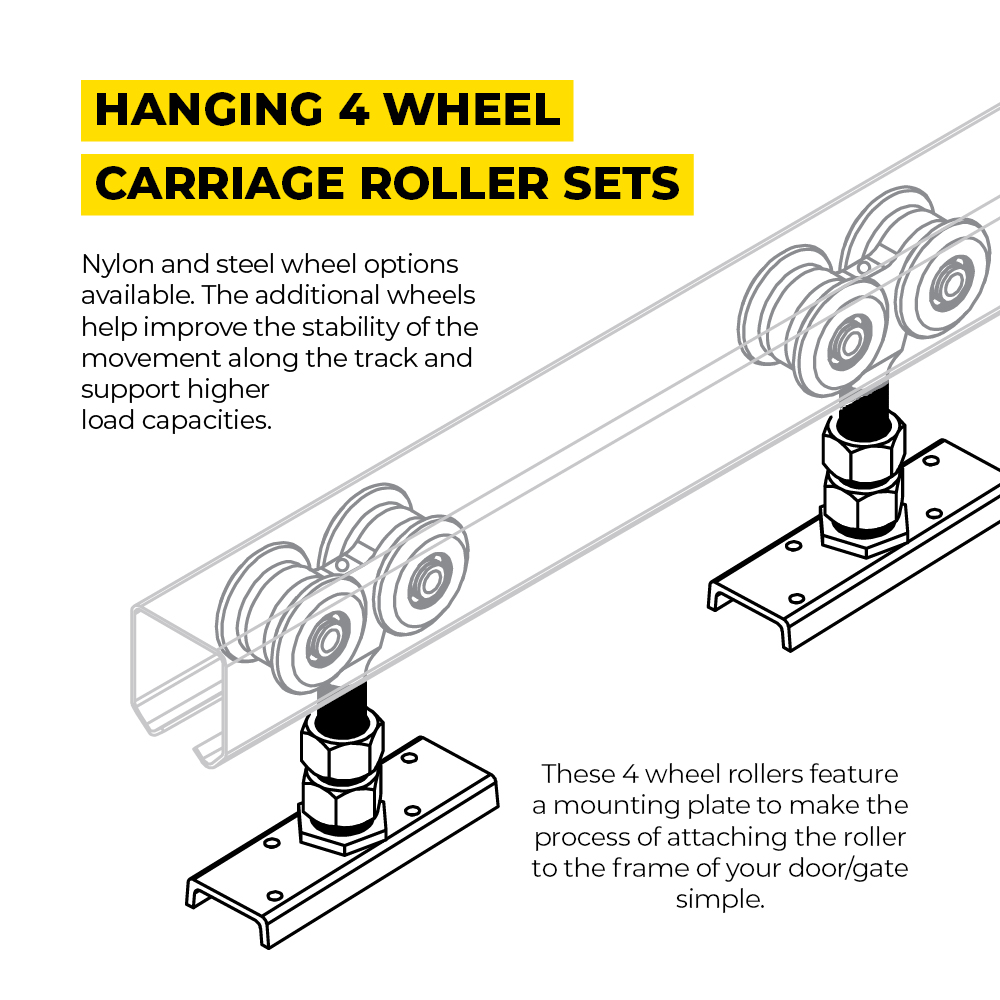 HANGING 4 WHEEL
CARRIAGE ROLLER SETS

Nylon and steel wheel options available. The additional wheels help improve the stability of the movement along the track and support higher
load capacities.

These 4 wheel rollers feature a mounting plate to make the process of attaching the roller to the frame of your door/gate simple.