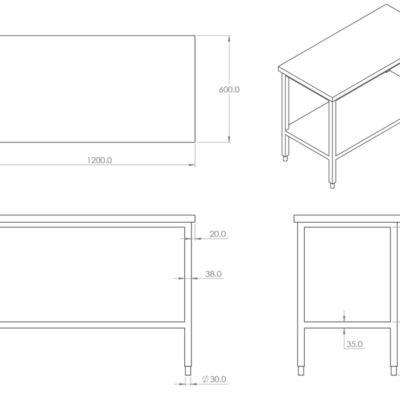 600.0

1200.0

20.0

38.0

35.0

$\varnothing$ 30.0